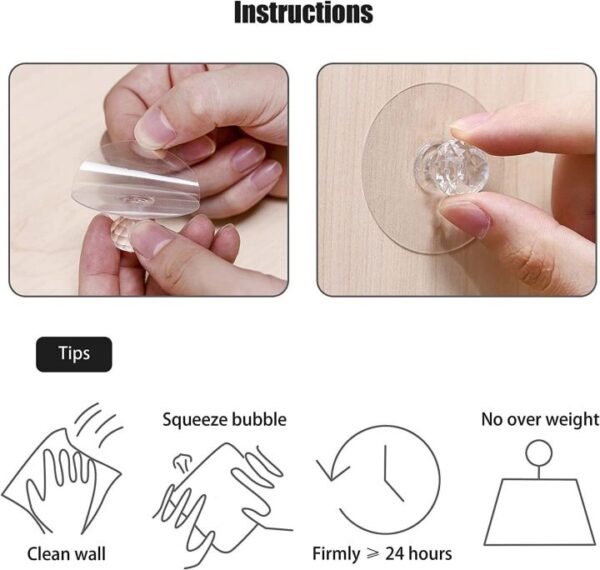 Instructions

Tips

Squeeze bubble

No over weight

Clean wall

Firmly $\geqslant$ 24 hours